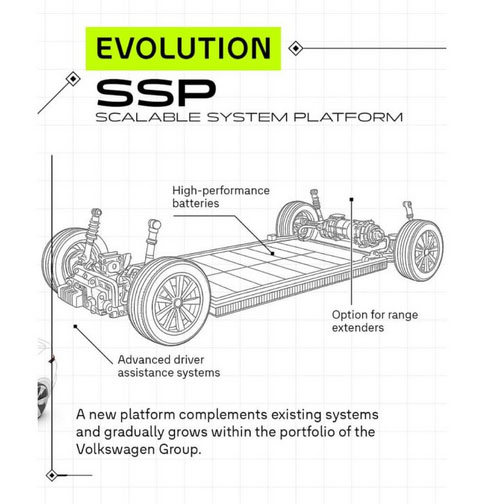 EVOLUTION

SSP

SCALABLE SYSTEM PLATFORM

High-performance batteries

Option for range extenders

Advanced driver assistance systems

A new platform complements existing systems and gradually grows within the portfolio of the Volkswagen Group.